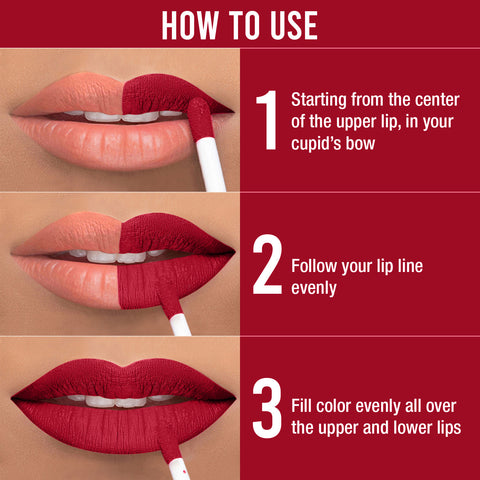 HOW TO USE

1 Starting from the center of the upper lip, in your cupid's bow

2 Follow your lip line evenly

3 Fill color evenly all over the upper and lower lips