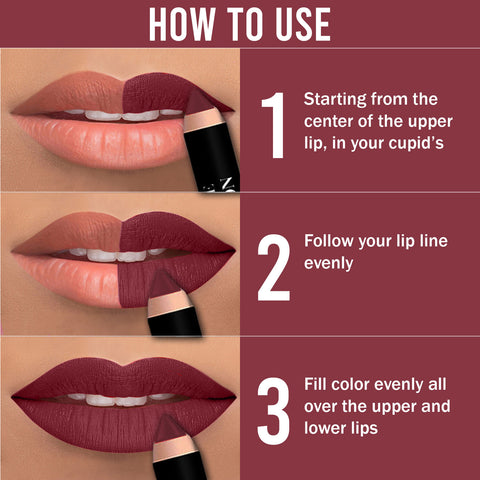 HOW TO USE

1 Starting from the center of the upper lip, in your cupid's

2 Follow your lip line evenly

3 Fill color evenly all over the upper and lower lips