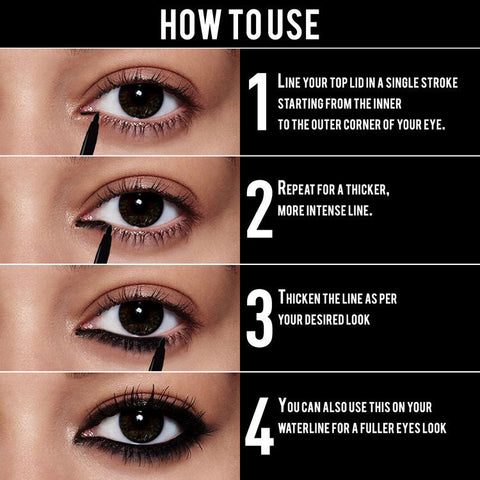 HOW TO USE

1 LINE YOUR TOP LID IN A SINGLE STROKE STARTING FROM THE INNER TO THE OUTER CORNER OF YOUR EYE.

2 REPEAT FOR A THICKER, MORE INTENSE LINE.

3 THICKEN THE LINE AS PER YOUR DESIRED LOOK

4 YOU CAN ALSO USE THIS ON YOUR WATERLINE FOR A FULLER EYES LOOK