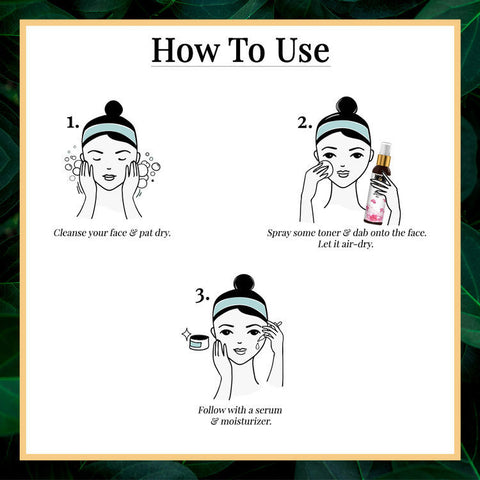 How To Use

1.

Cleanse your face & pat dry.

2.

Spray some toner & dab onto the face. Let it air-dry.

3.

Follow with a serum & moisturizer.