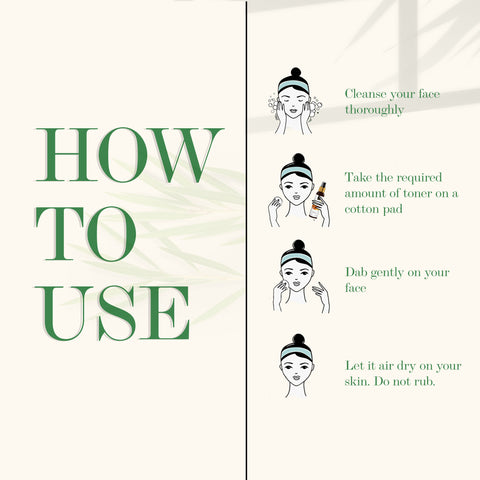 HOW TO USE

Cleanse your face thoroughly

Take the required amount of toner on a cotton pad

Dab gently on your face

Let it air dry on your skin. Do not rub.