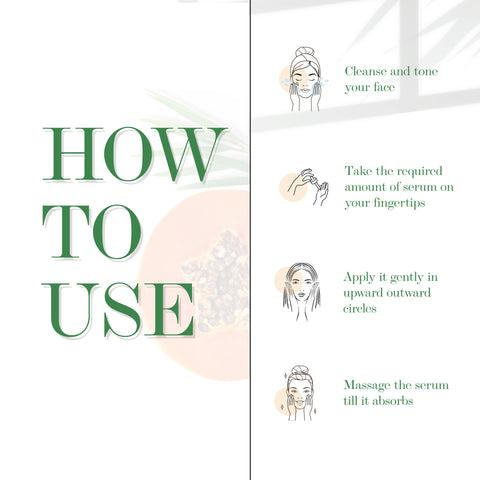 HOW
TO
USE

Cleanse and tone your face

Take the required amount of serum on your fingertips

Apply it gently in upward outward circles

Massage the serum till it absorbs