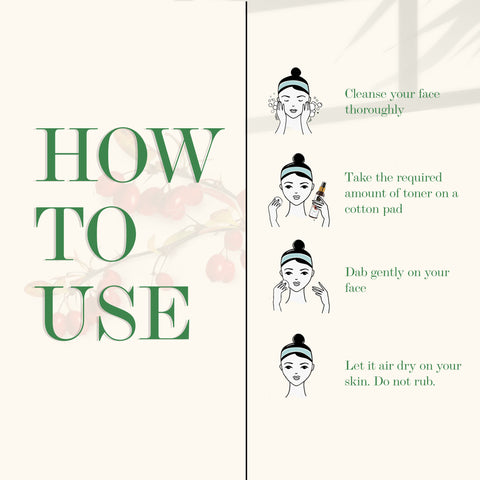 HOW TO USE

Cleanse your face thoroughly

Take the required amount of toner on a cotton pad

Dab gently on your face

Let it air dry on your skin. Do not rub.