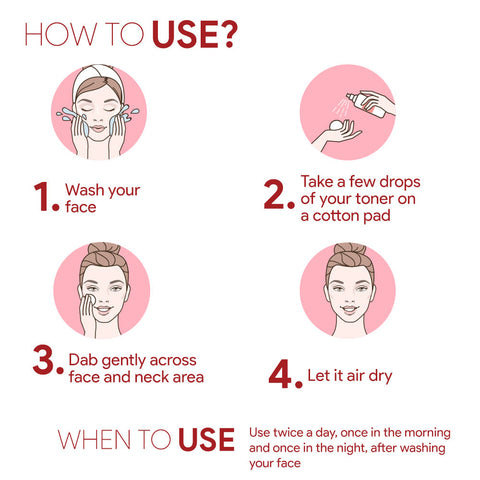 HOW TO USE?

1. Wash your face

2. Take a few drops of your toner on a cotton pad

3. Dab gently across face and neck area

4. Let it air dry

WHEN TO USE

Use twice a day, once in the morning and once in the night, after washing your face