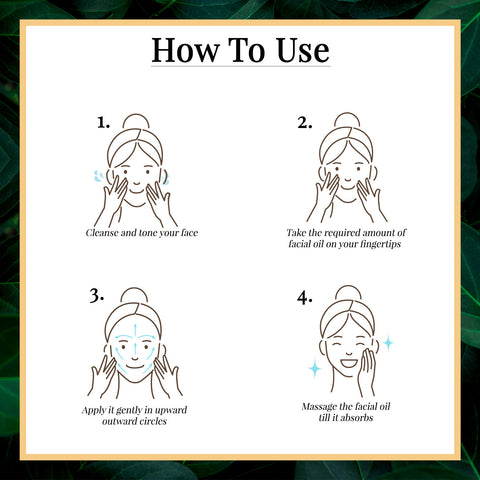 How To Use

1.

Cleanse and tone your face

2.

Take the required amount of facial oil on your fingertips

3.

Apply it gently in upward outward circles

4.

Massage the facial oil till it absorbs