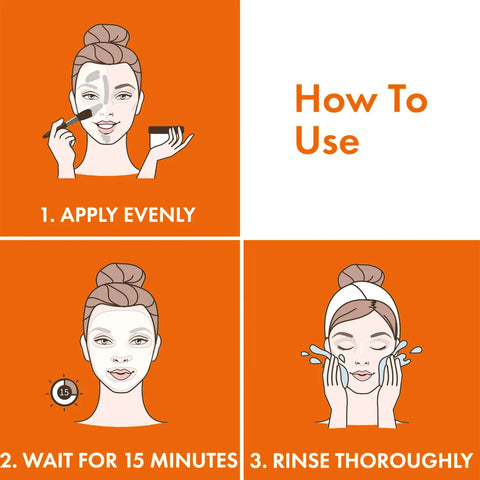 1. APPLY EVENLY

How To Use

15

2. WAIT FOR 15 MINUTES

3. RINSE THOROUGHLY