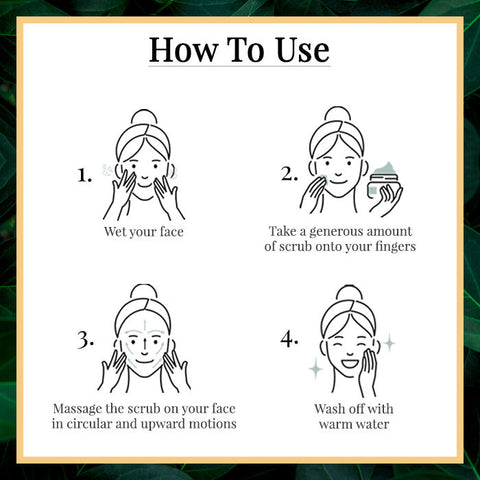 How To Use

1.

Wet your face

2.

Take a generous amount of scrub onto your fingers

3.

Massage the scrub on your face in circular and upward motions

4.

Wash off with warm water