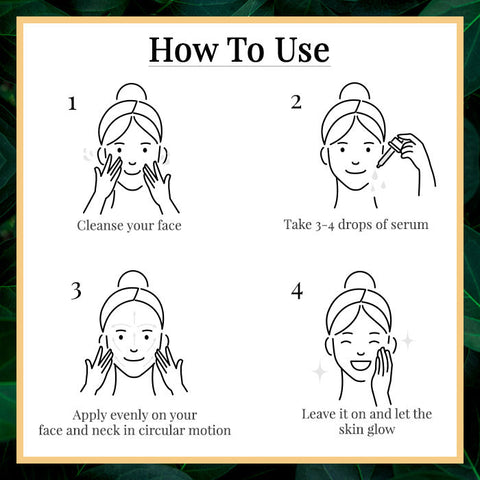 How To Use

1

Cleanse your face

2

Take 3-4 drops of serum

3

Apply evenly on your face and neck in circular motion

4

Leave it on and let the skin glow