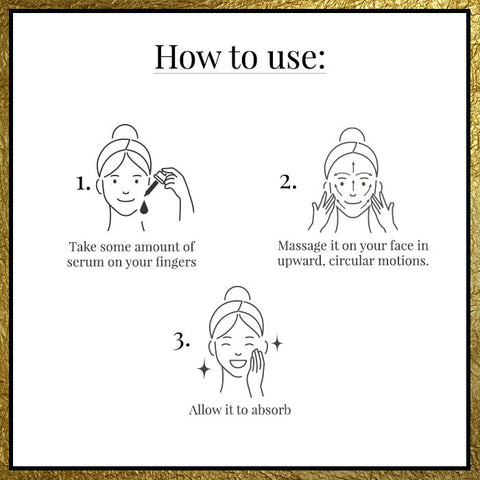 How to use:

1.

Take some amount of serum on your fingers

2.

Massage it on your face in upward, circular motions.

3.

Allow it to absorb