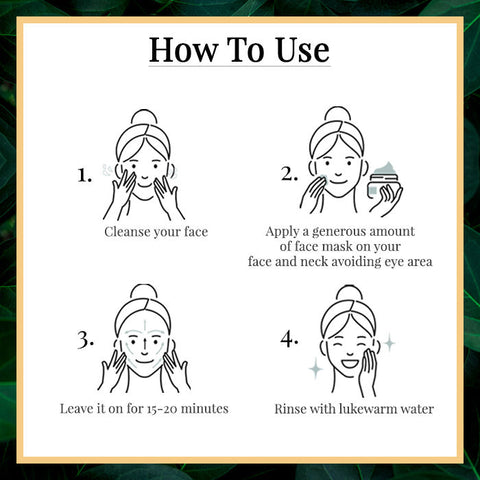 How To Use

1.

Cleanse your face

2.

Apply a generous amount of face mask on your face and neck avoiding eye area

3.

Leave it on for 15-20 minutes

4.

Rinse with lukewarm water