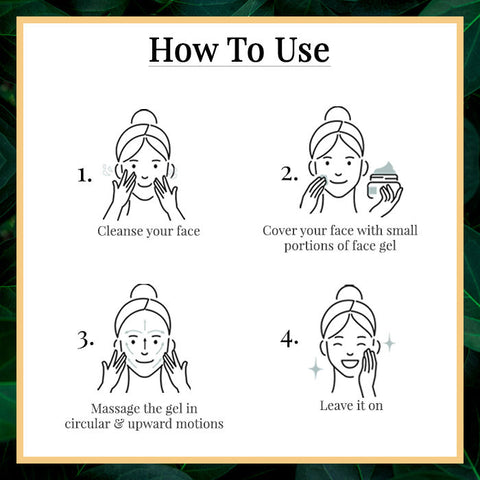 How To Use

1.
Cleanse your face

2.
Cover your face with small portions of face gel

3.
Massage the gel in circular & upward motions

4.
Leave it on