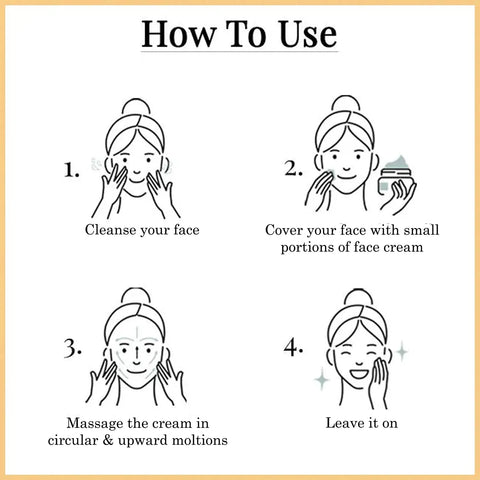 How To Use

1.

Cleanse your face

2.

Cover your face with small portions of face cream

3.

Massage the cream in circular & upward moltions

4.

Leave it on