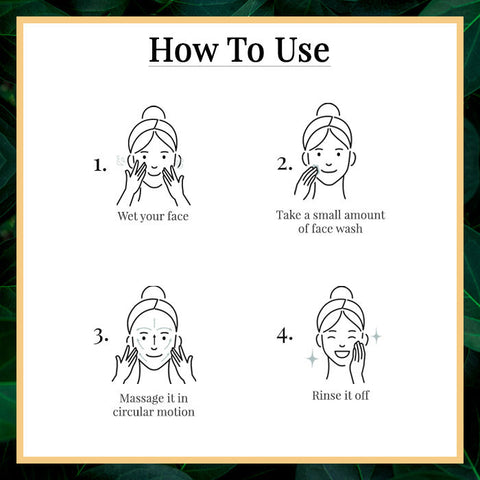 How To Use

1.
Wet your face

2.
Take a small amount of face wash

3.
Massage it in circular motion

4.
Rinse it off