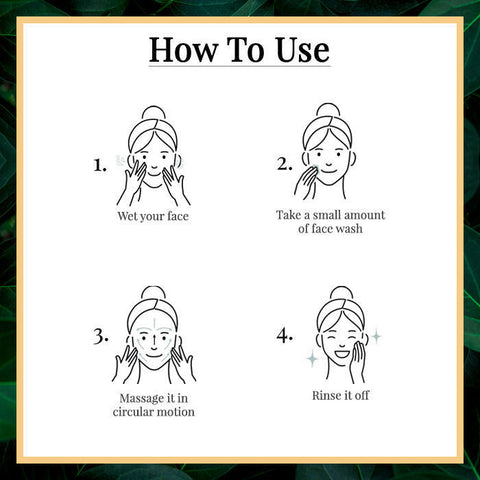 How To Use

1.
Wet your face

2.
Take a small amount of face wash

3.
Massage it in circular motion

4.
Rinse it off