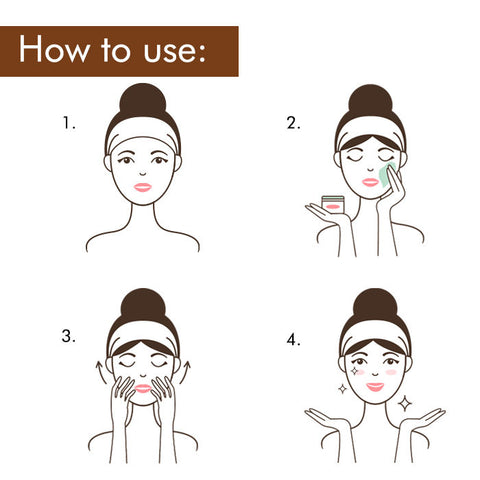 How to use:

1.

2.

3.

4.