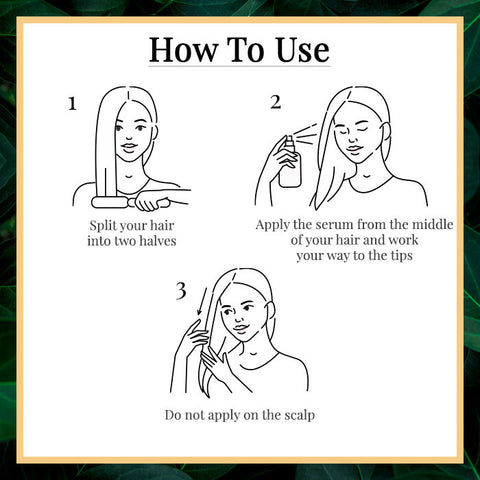 How To Use

1

Split your hair into two halves

2

Apply the serum from the middle of your hair and work your way to the tips

3

Do not apply on the scalp