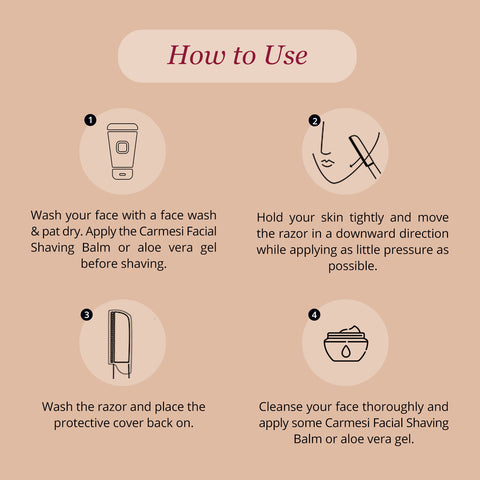 How to Use

1

Wash your face with a face wash & pat dry. Apply the Carmesi Facial Shaving Balm or aloe vera gel before shaving.

2

Hold your skin tightly and move the razor in a downward direction while applying as little pressure as possible.

3

Wash the razor and place the protective cover back on.

4

Cleanse your face thoroughly and apply some Carmesi Facial Shaving Balm or aloe vera gel.