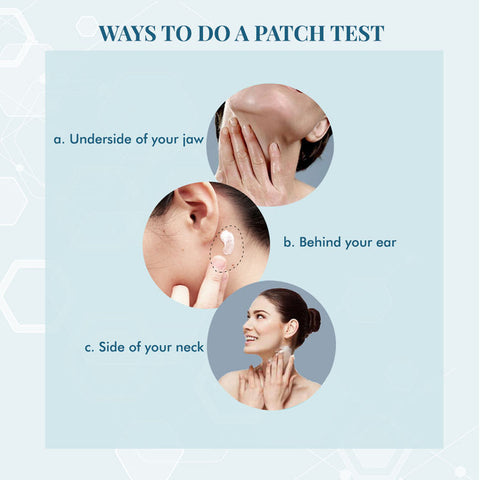 WAYS TO DO A PATCH TEST

a. Underside of your jaw

b. Behind your ear

c. Side of your neck