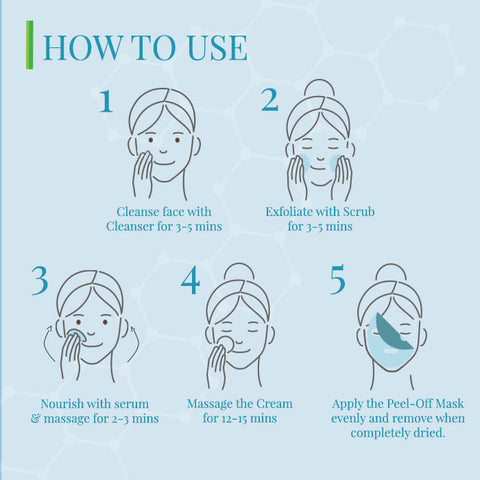 HOW TO USE

1

Cleanse face with Cleanser for 3-5 mins

2

Exfoliate with Scrub for 3-5 mins

3

Nourish with serum & massage for 2-3 mins

4

Massage the Cream for 12-15 mins

5

Apply the Peel-Off Mask evenly and remove when completely dried.