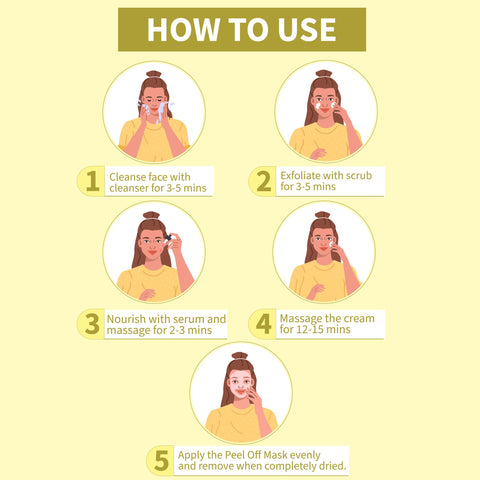 HOW TO USE

1 Cleanse face with cleanser for 3-5 mins

2 Exfoliate with scrub for 3-5 mins

3 Nourish with serum and massage for 2-3 mins

4 Massage the cream for 12-15 mins

5 Apply the Peel Off Mask evenly and remove when completely dried.