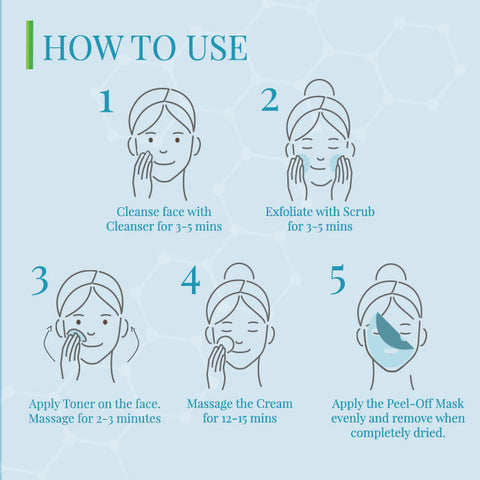 HOW TO USE

1

Cleanse face with Cleanser for 3-5 mins

2

Exfoliate with Scrub for 3-5 mins

3

Apply Toner on the face. Massage for 2-3 minutes

4

Massage the Cream for 12-15 mins

5

Apply the Peel-Off Mask evenly and remove when completely dried.