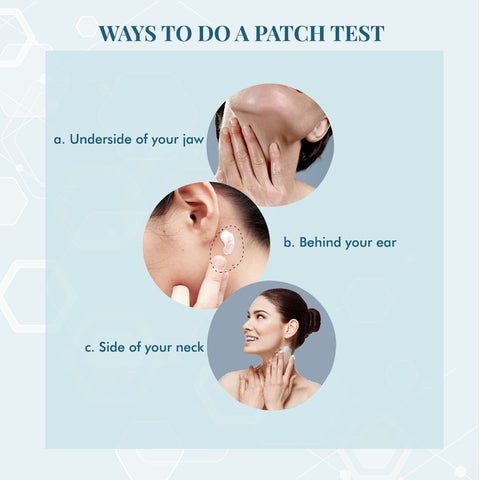 WAYS TO DO A PATCH TEST

a. Underside of your jaw

b. Behind your ear

c. Side of your neck