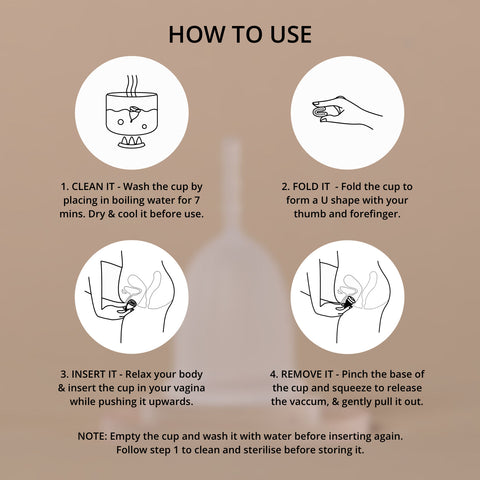 HOW TO USE

1. CLEAN IT - Wash the cup by placing in boiling water for 7 mins. Dry & cool it before use.

2. FOLD IT - Fold the cup to form a U shape with your thumb and forefinger.

3. INSERT IT - Relax your body & insert the cup in your vagina while pushing it upwards.

4. REMOVE IT - Pinch the base of the cup and squeeze to release the vaccum, & gently pull it out.

NOTE: Empty the cup and wash it with water before inserting again. Follow step 1 to clean and sterilise before storing it.