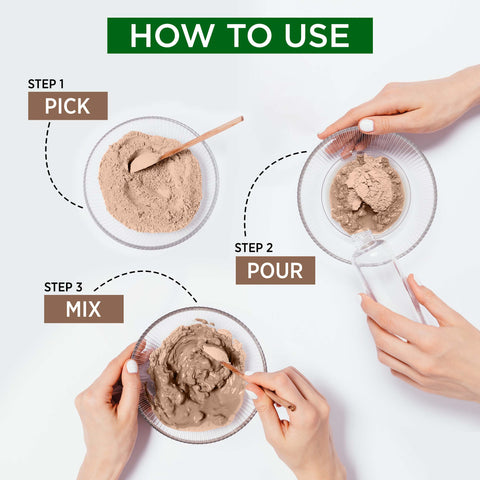 HOW TO USE

STEP 1
PICK

STEP 2
POUR

STEP 3
MIX