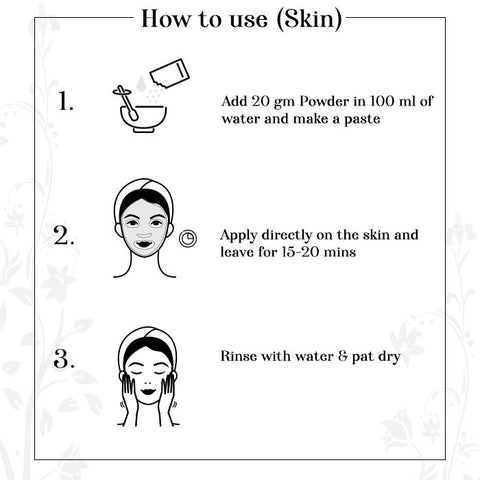 How to use (Skin)

1. Add 20 gm Powder in 100 ml of water and make a paste

2. Apply directly on the skin and leave for 15-20 mins

3. Rinse with water & pat dry