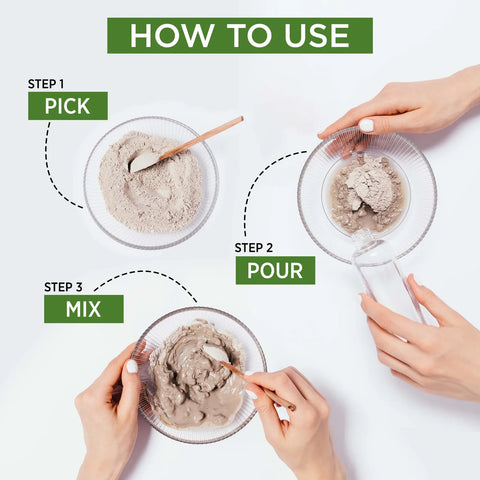 HOW TO USE

STEP 1
PICK

STEP 2
POUR

STEP 3
MIX