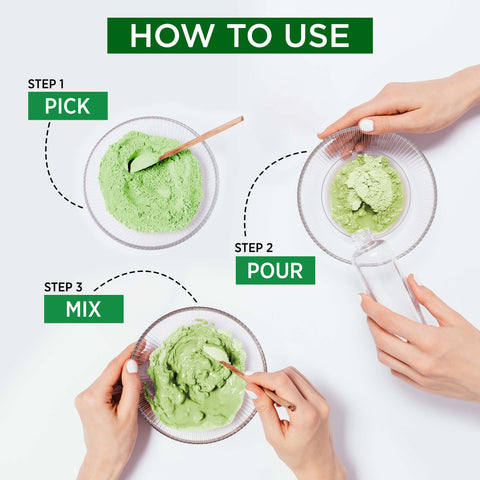 HOW TO USE

STEP 1
PICK

STEP 2
POUR

STEP 3
MIX