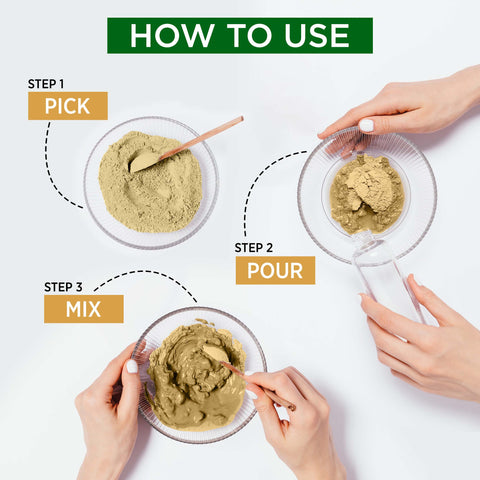 HOW TO USE

STEP 1
PICK

STEP 2
POUR

STEP 3
MIX