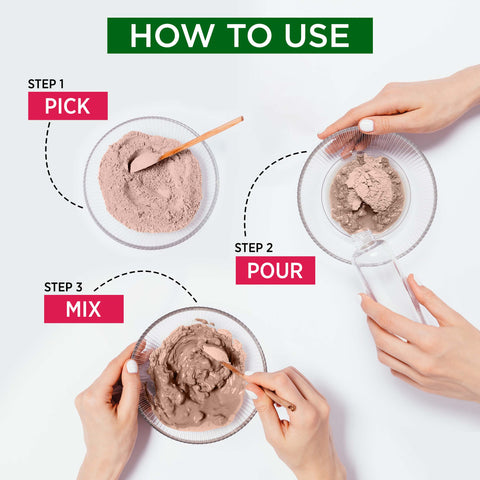 HOW TO USE

STEP 1
PICK

STEP 2
POUR

STEP 3
MIX