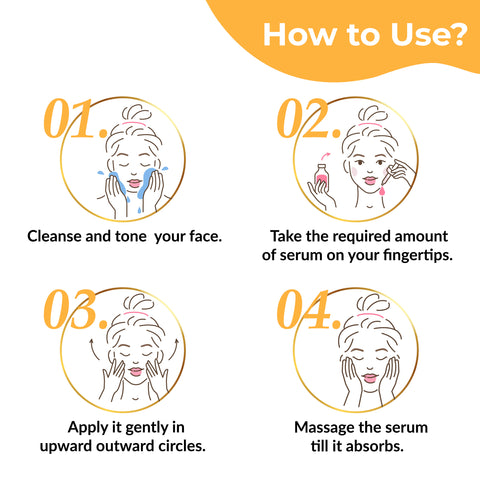 How to Use?

01.

Cleanse and tone your face.

02.

Take the required amount of serum on your fingertips.

03.

Apply it gently in upward outward circles.

04.

Massage the serum till it absorbs.