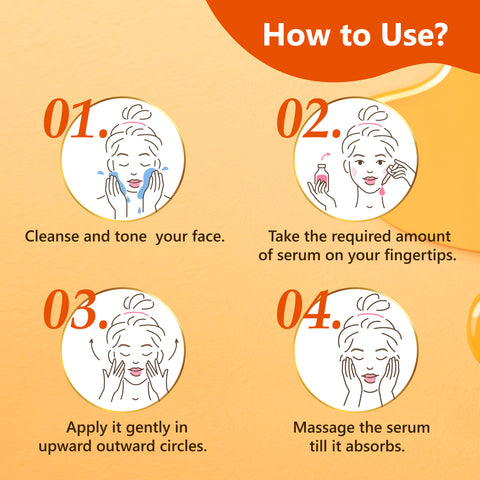 How to Use?

01.

Cleanse and tone your face.

02.

Take the required amount of serum on your fingertips.

03.

Apply it gently in upward outward circles.

04.

Massage the serum till it absorbs.