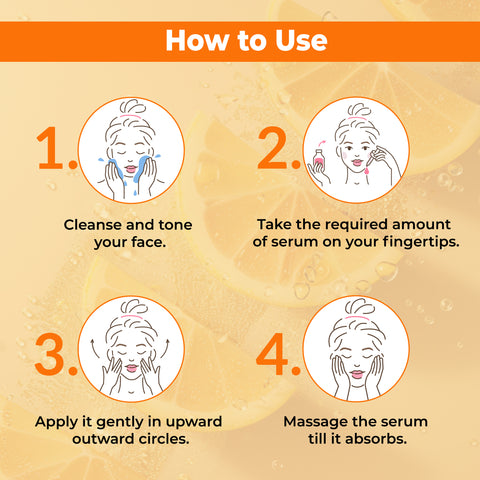 How to Use

1.

Cleanse and tone your face.

2.

Take the required amount of serum on your fingertips.

3.

Apply it gently in upward outward circles.

4.

Massage the serum till it absorbs.