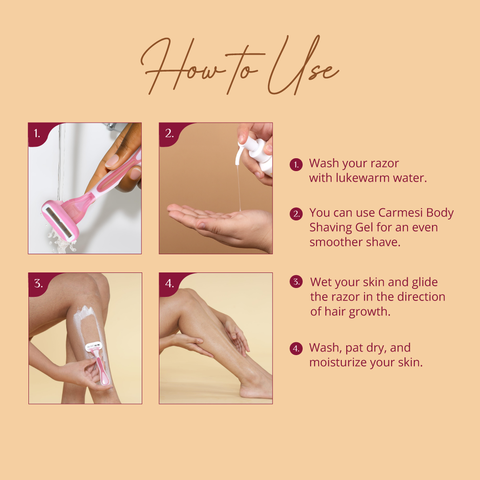 How to Use

1.

2.

3.

4.

1. Wash your razor with lukewarm water.

2. You can use Carmesi Body Shaving Gel for an even smoother shave.

3. Wet your skin and glide the razor in the direction of hair growth.

4. Wash, pat dry, and moisturize your skin.