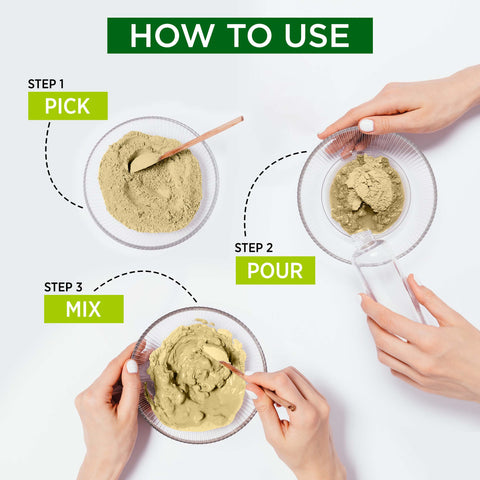 HOW TO USE

STEP 1
PICK

STEP 2
POUR

STEP 3
MIX