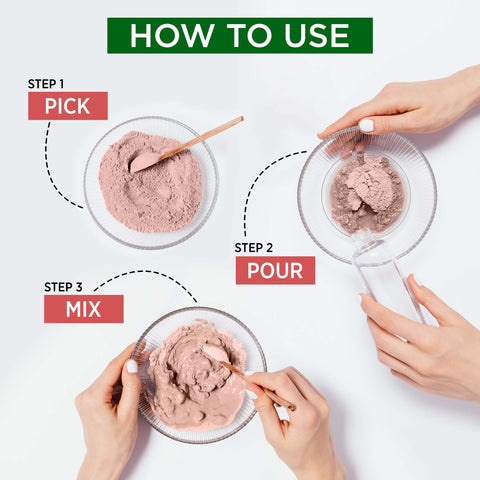 HOW TO USE

STEP 1
PICK

STEP 2
POUR

STEP 3
MIX