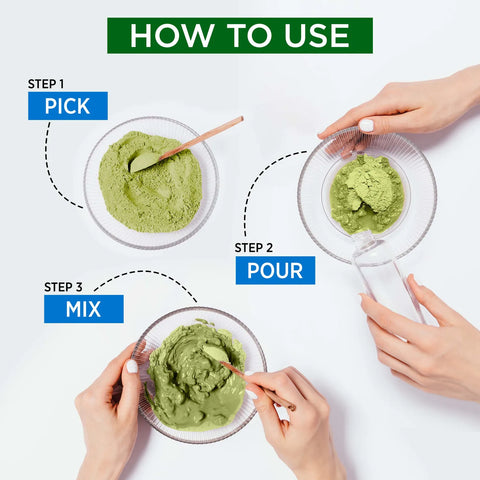 HOW TO USE

STEP 1
PICK

STEP 2
POUR

STEP 3
MIX