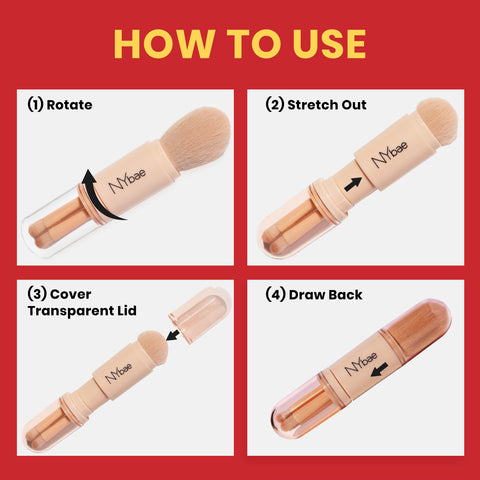 HOW TO USE

(1) Rotate

NYbae

(2) Stretch Out

NYbae

(3) Cover Transparent Lid

NYbae

(4) Draw Back

NYbae