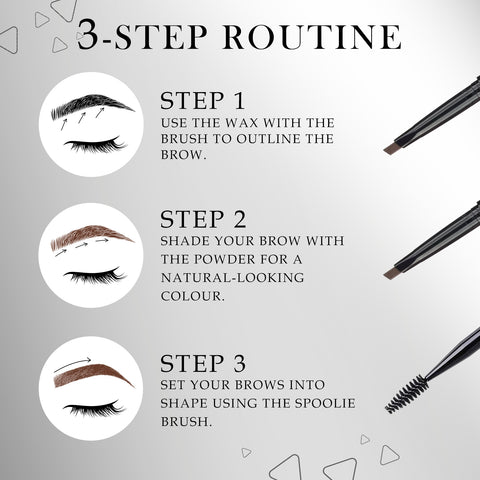 3-STEP ROUTINE

STEP 1
USE THE WAX WITH THE BRUSH TO OUTLINE THE BROW.

STEP 2
SHADE YOUR BROW WITH THE POWDER FOR A NATURAL-LOOKING COLOUR.

STEP 3
SET YOUR BROWS INTO SHAPE USING THE SPOOLIE BRUSH.