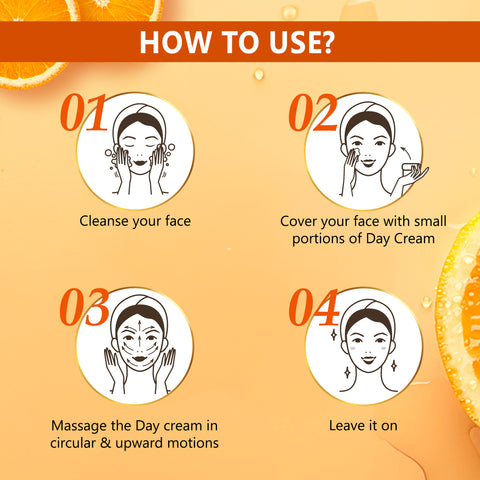 HOW TO USE?

01

Cleanse your face

02

Cover your face with small portions of Day Cream

03

Massage the Day cream in circular & upward motions

04

Leave it on