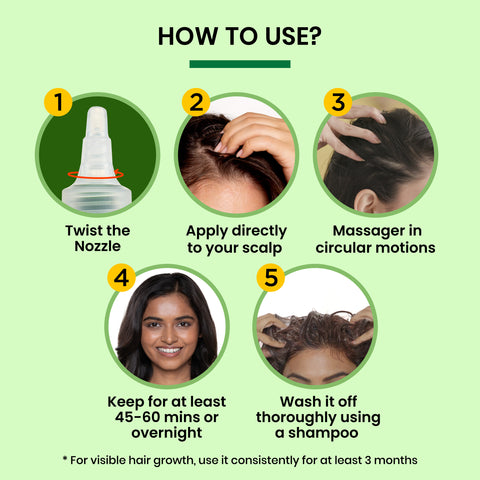 HOW TO USE?

1

Twist the Nozzle

2

Apply directly to your scalp

3

Massager in circular motions

4

Keep for at least 45-60 mins or overnight

5

Wash it off thoroughly using a shampoo

* For visible hair growth, use it consistently for at least 3 months