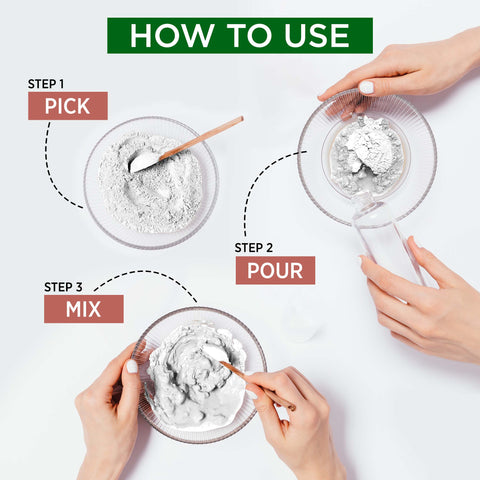 HOW TO USE

STEP 1
PICK

STEP 2
POUR

STEP 3
MIX