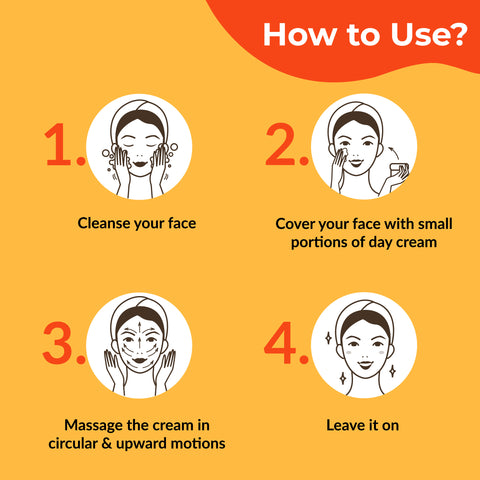 How to Use?

1.

Cleanse your face

2.

Cover your face with small portions of day cream

3.

Massage the cream in circular & upward motions

4.

Leave it on