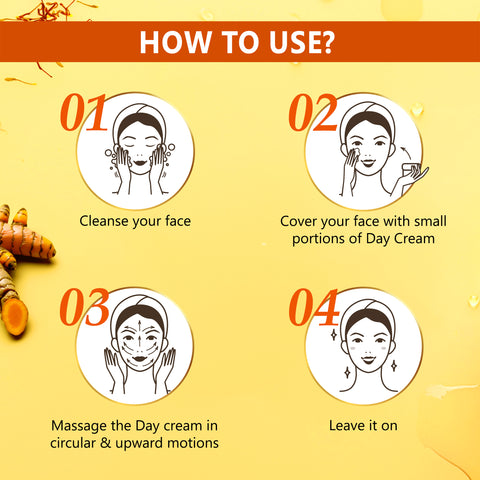 HOW TO USE?

01

Cleanse your face

02

Cover your face with small portions of Day Cream

03

Massage the Day cream in circular & upward motions

04

Leave it on