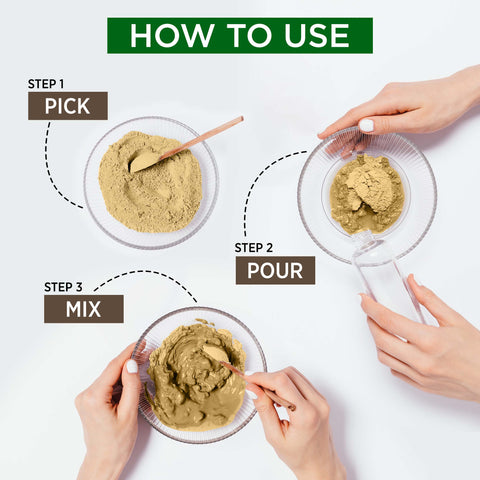 HOW TO USE

STEP 1
PICK

STEP 2
POUR

STEP 3
MIX