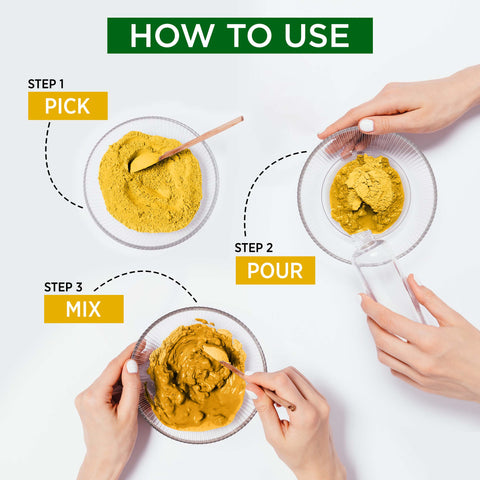 HOW TO USE

STEP 1
PICK

STEP 2
POUR

STEP 3
MIX