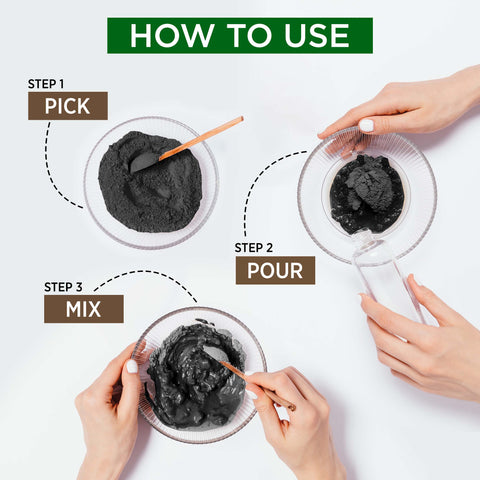 HOW TO USE

STEP 1
PICK

STEP 2
POUR

STEP 3
MIX